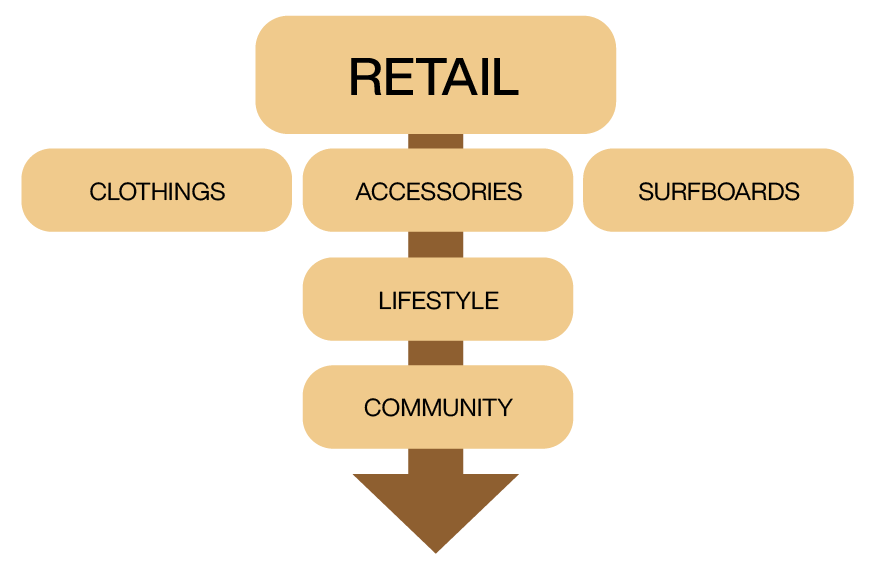 RETAIL

CLOTHINGS

ACCESSORIES

SURFBOARDS

LIFESTYLE

COMMUNITY